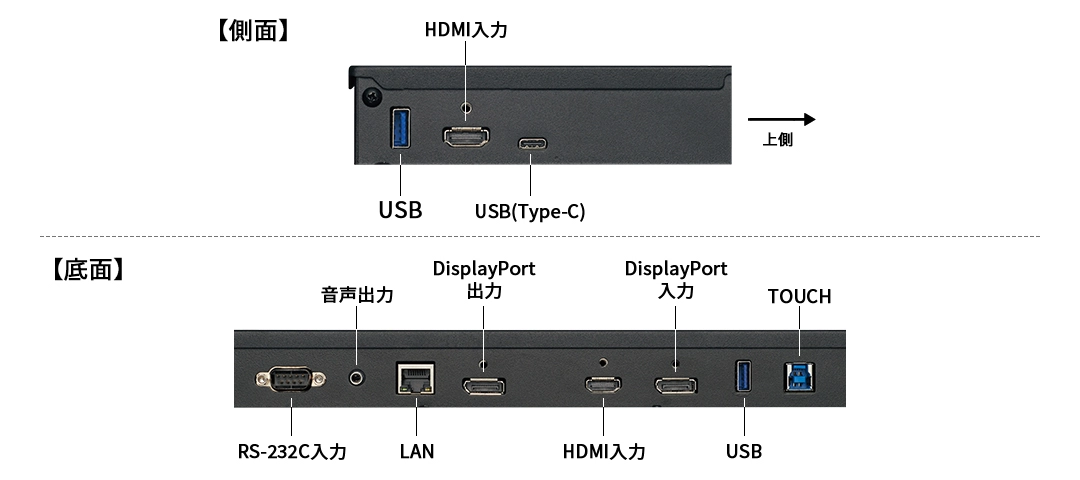 【側面】

HDMI入力

上側

USB

USB(Type-C)

【底面】

音声出力

DisplayPort
出力

DisplayPort
入力

TOUCH

RS-232C入力

LAN

HDMI入力

USB