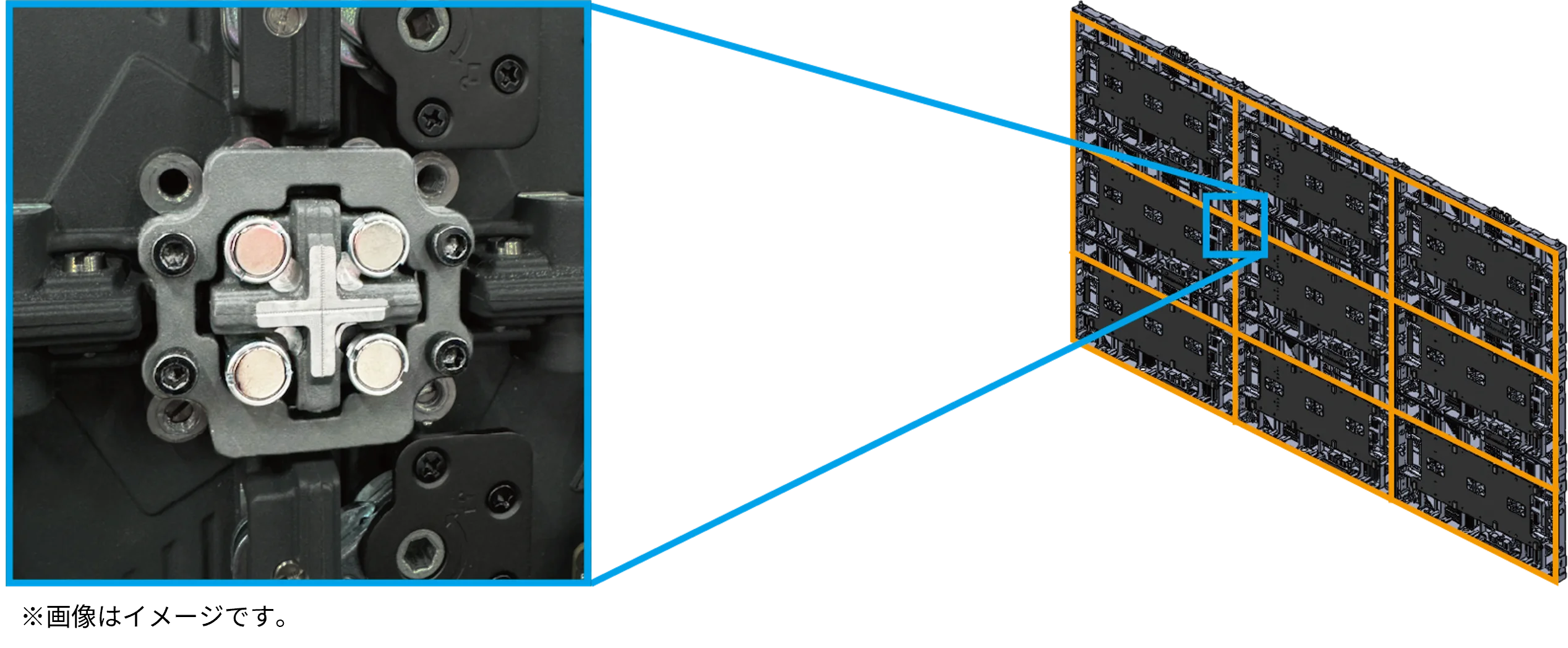 ※画像はイメージです。