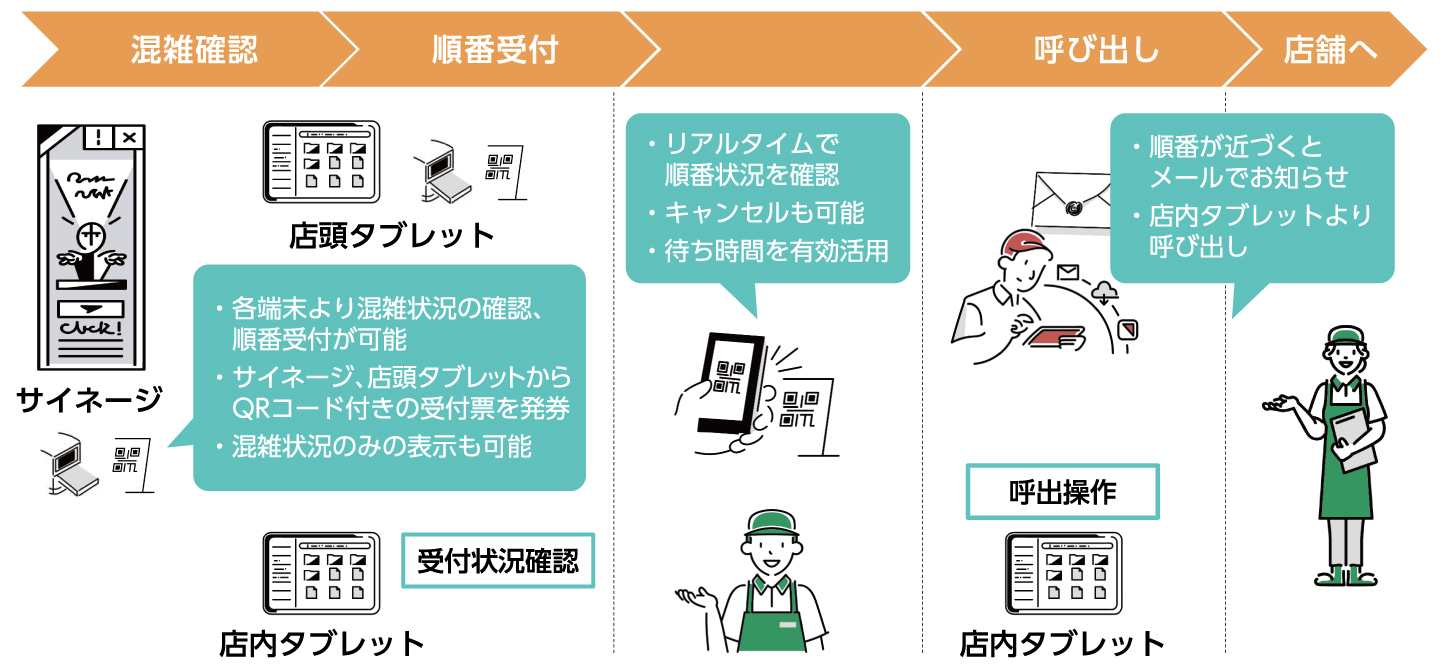 混雑確認

順番受付

呼び出し

店舗へ

Click!

サイネージ

店頭タブレット

・各端末より混雑状況の確認、順番受付が可能
・サイネージ、店頭タブレットからQRコード付きの受付票を発券
・混雑状況のみの表示も可能

受付状況確認

店内タブレット

・リアルタイムで順番状況を確認
・キャンセルも可能
・待ち時間を有効活用

・順番が近づくとメールでお知らせ
・店内タブレットより呼び出し

呼出操作

店内タブレット