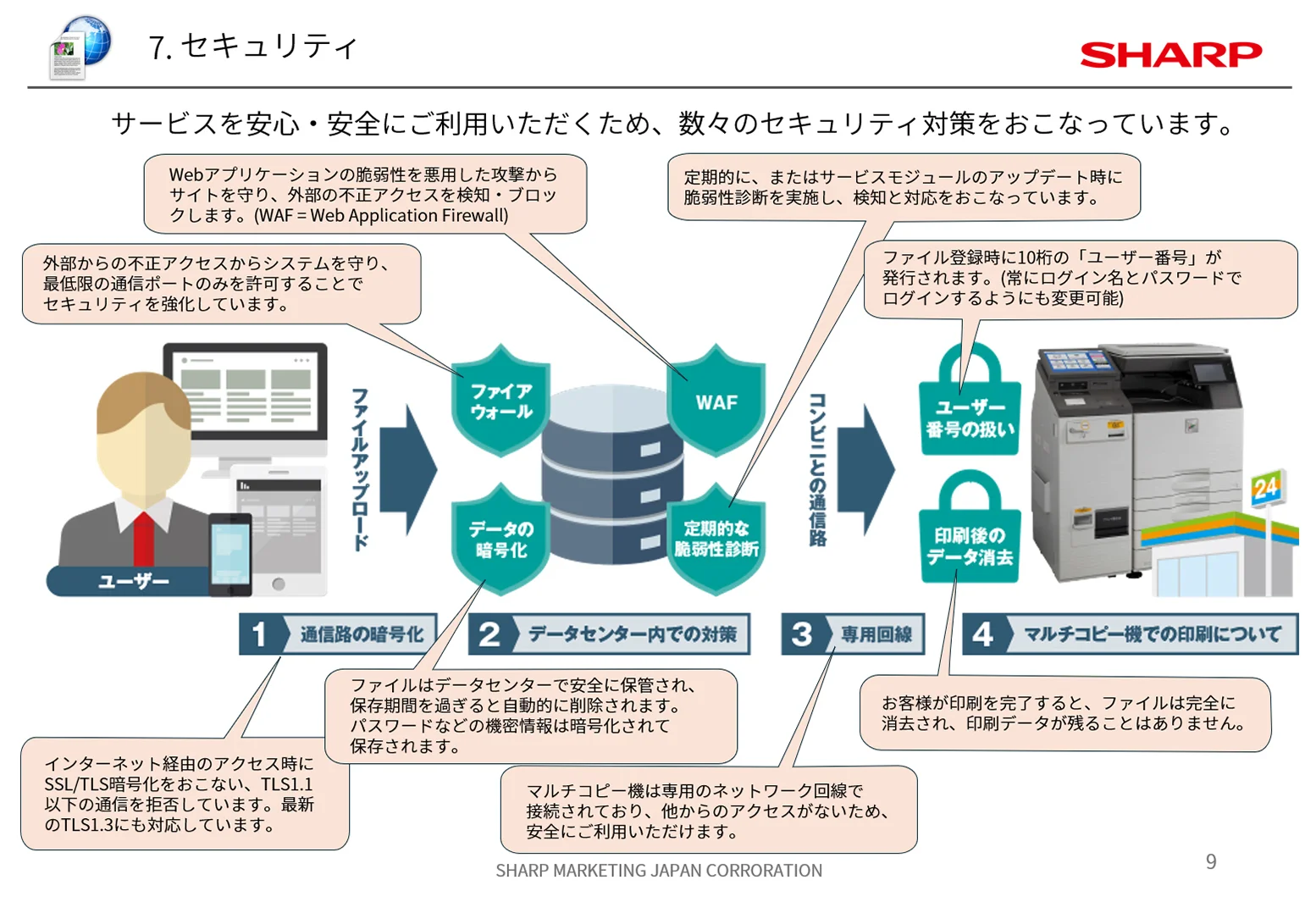 7. セキュリティ

SHARP

サービスを安心・安全にご利用いただくため、数々のセキュリティ対策をおこなっています。

Webアプリケーションの脆弱性を悪用した攻撃からサイトを守り、外部の不正アクセスを検知・ブロックします。(WAF = Web Application Firewall)

定期的に、またはサービスモジュールのアップデート時に脆弱性診断を実施し、検知と対応をおこなっています。

外部からの不正アクセスからシステムを守り、最低限の通信ポートのみを許可することでセキュリティを強化しています。

ファイル登録時に10桁の「ユーザー番号」が発行されます。(常にログイン名とパスワードでログインするようにも変更可能)

ユーザー

ファイルアップロード

ファイアウォール

WAF

データの暗号化

定期的な脆弱性診断

コンビニとの通信路

ユーザー番号の扱い

印刷後のデータ消去

24

1 通信路の暗号化

2 データセンター内での対策

3 専用回線

4 マルチコピー機での印刷について

ファイルはデータセンターで安全に保管され、保存期間を過ぎると自動的に削除されます。パスワードなどの機密情報は暗号化されて保存されます。

お客様が印刷を完了すると、ファイルは完全に消去され、印刷データが残ることはありません。

インターネット経由のアクセス時にSSL/TLS暗号化をおこない、TLS1.1以下の通信を拒否しています。最新のTLS1.3にも対応しています。

マルチコピー機は専用のネットワーク回線で接続されており、他からのアクセスがないため、安全にご利用いただけます。

SHARP MARKETING JAPAN CORRORATION

9